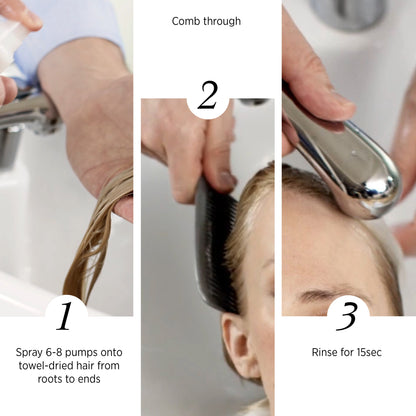 1

Spray 6-8 pumps onto towel-dried hair from roots to ends

Comb through

2

3

Rinse for 15sec