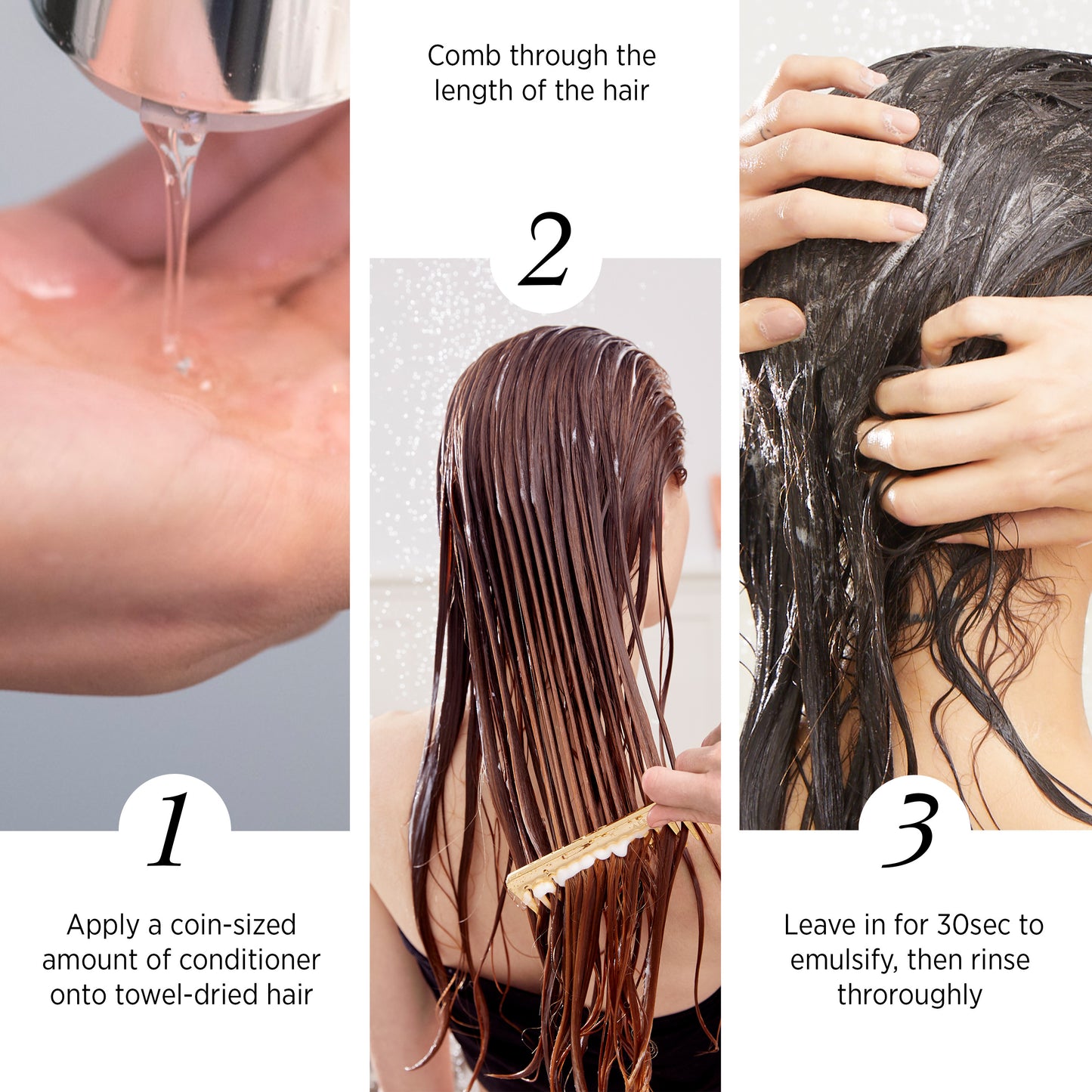 1

Apply a coin-sized amount of conditioner onto towel-dried hair

Comb through the length of the hair

2

3

Leave in for 30sec to emulsify, then rinse throroughly