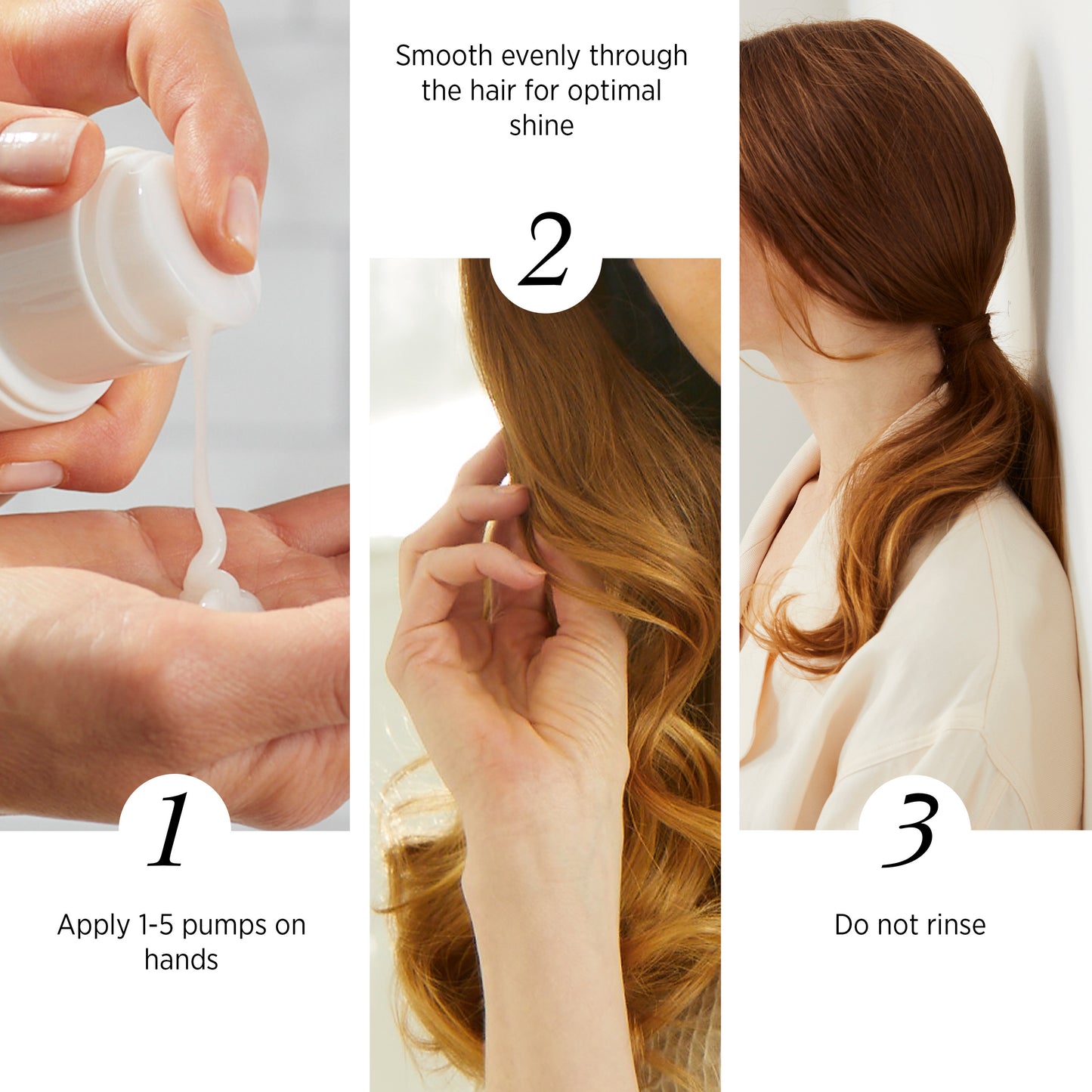 1

Apply 1-5 pumps on hands

Smooth evenly through the hair for optimal shine

2

3

Do not rinse