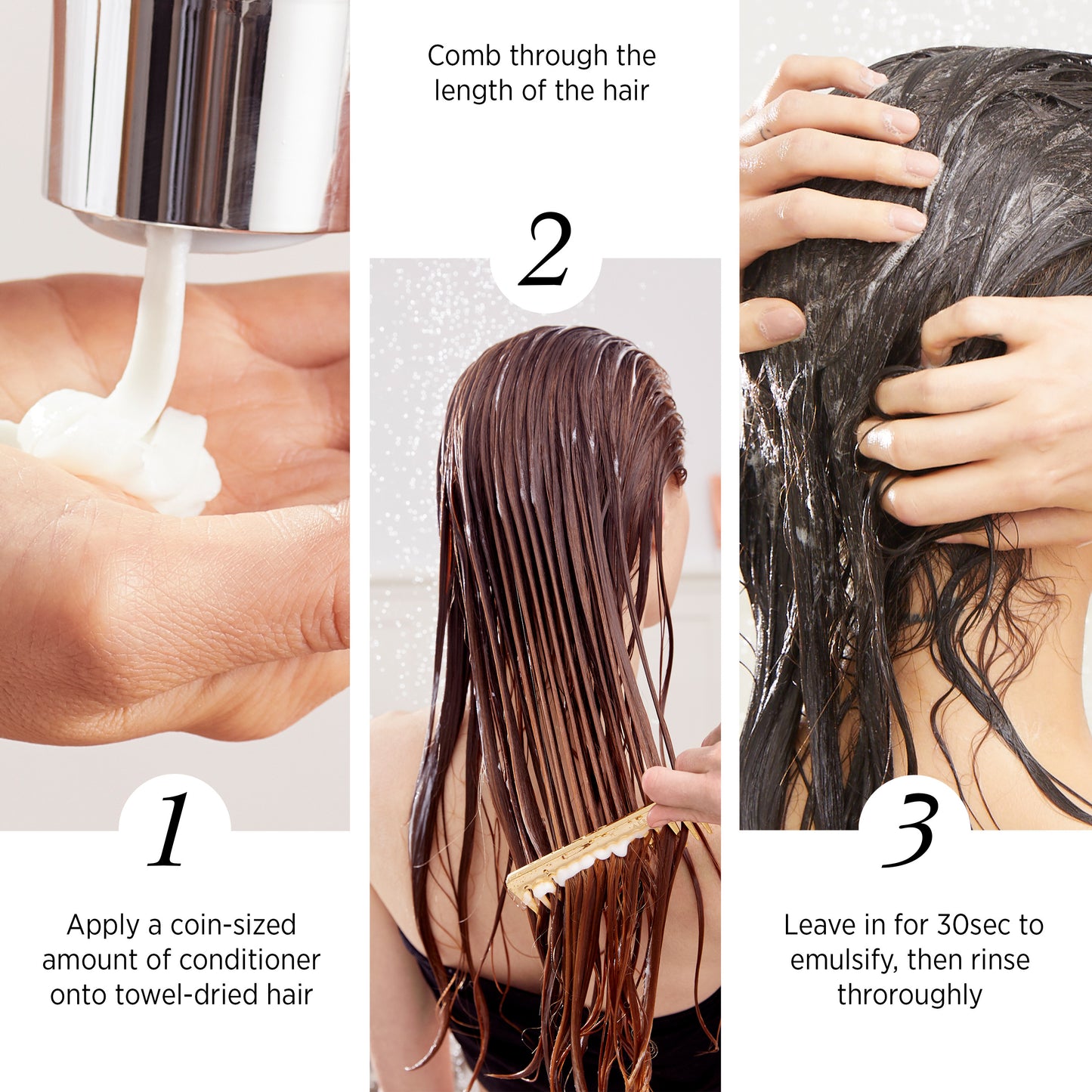 1

Apply a coin-sized amount of conditioner onto towel-dried hair

Comb through the length of the hair

2

3

Leave in for 30sec to emulsify, then rinse throroughly