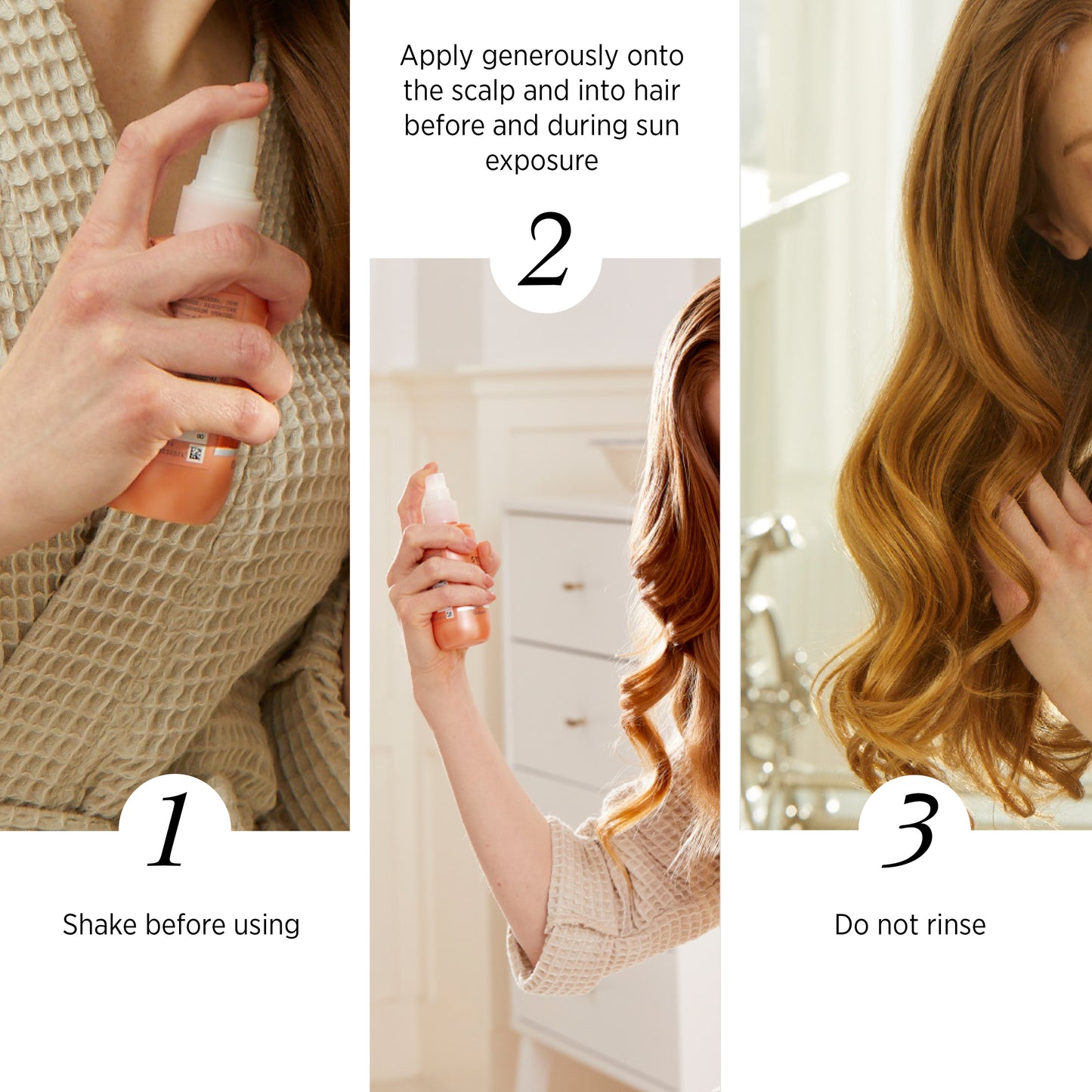 1

Shake before using

Apply generously onto the scalp and into hair before and during sun exposure

2

3

Do not rinse