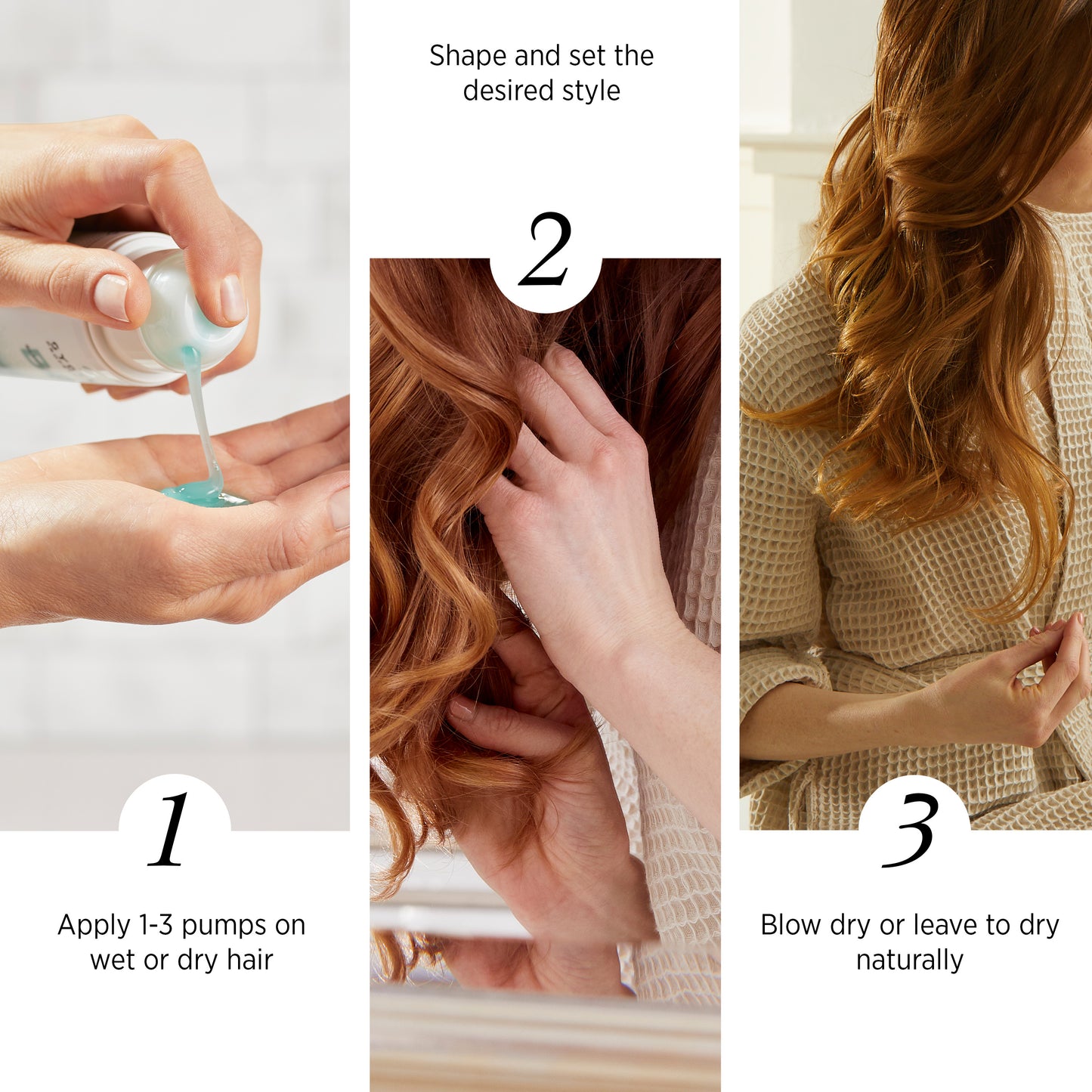 1

Apply 1-3 pumps on wet or dry hair

Shape and set the desired style

2

3

Blow dry or leave to dry naturally