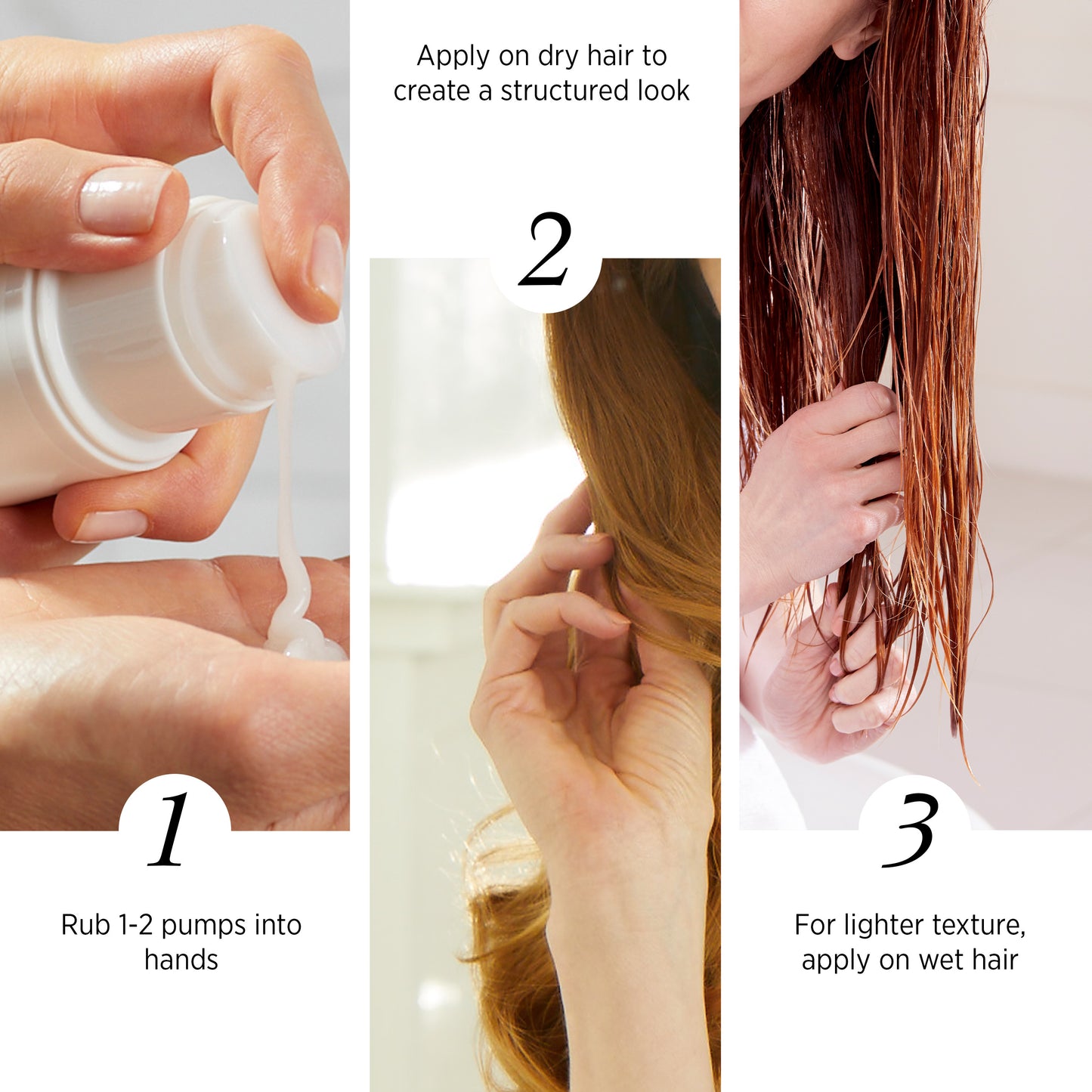 1

Rub 1-2 pumps into hands

Apply on dry hair to create a structured look

2

3

For lighter texture, apply on wet hair