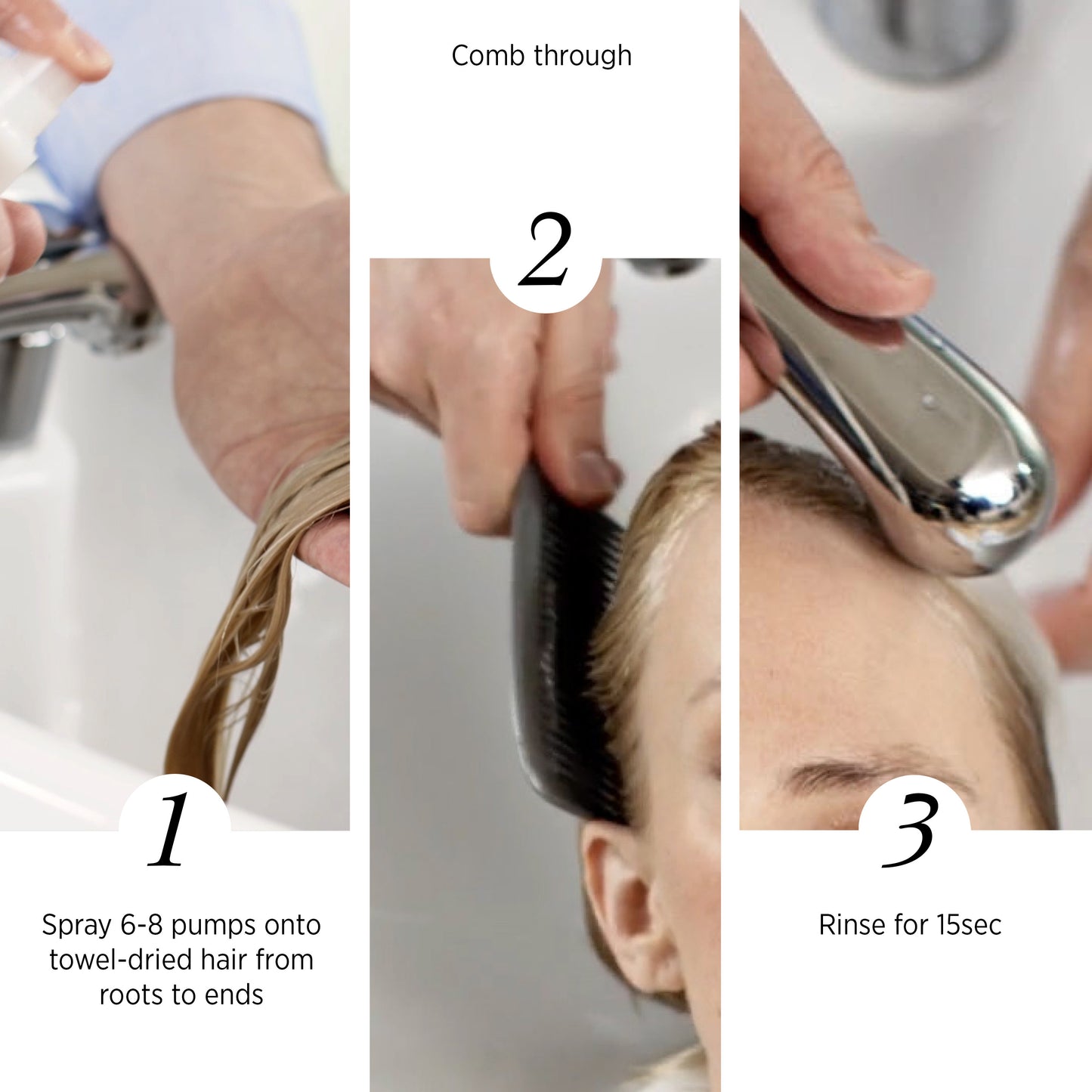 1

Spray 6-8 pumps onto towel-dried hair from roots to ends

Comb through

2

3

Rinse for 15sec