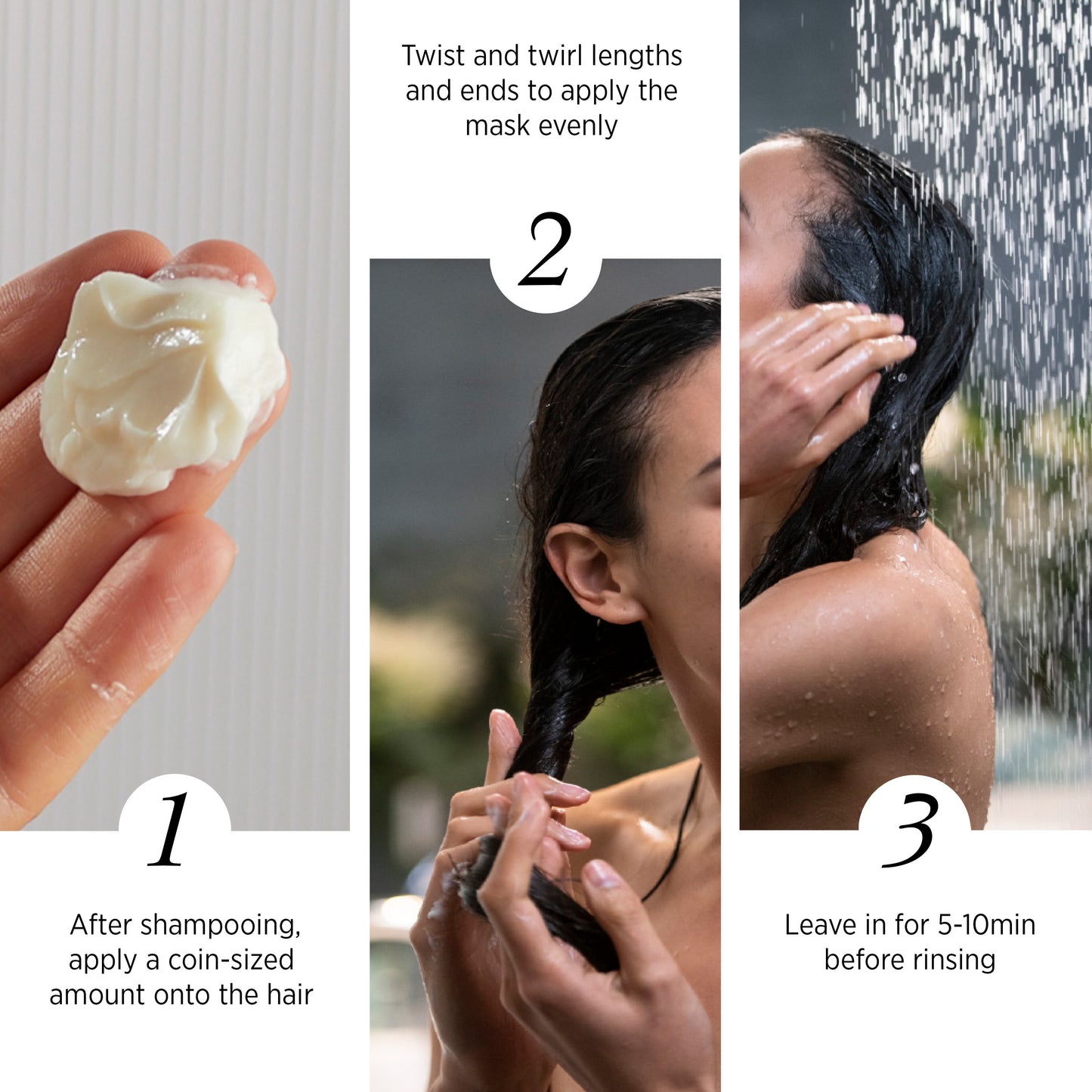 1

After shampooing, apply a coin-sized amount onto the hair

Twist and twirl lengths and ends to apply the mask evenly

2

3

Leave in for 5-10min before rinsing